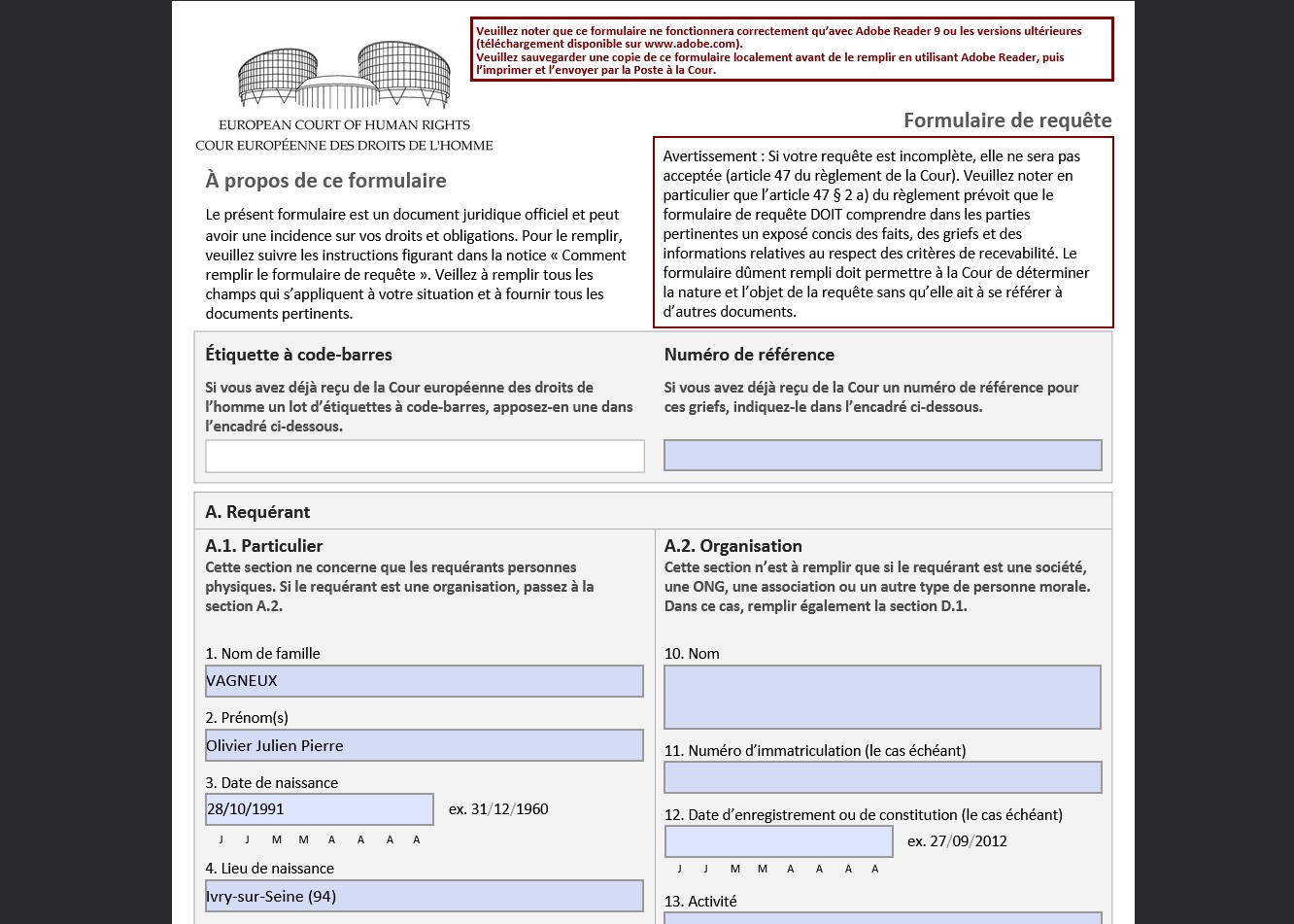 Veuillez noter que ce formulaire ne fonctionnera correctement qu'avec Adobe Reader 9 ou les versions ultérieures (téléchargement disponible sur www.adobe.com).
Veuillez sauvegarder une copie de ce formulaire localement avant de le remplir en utilisant Adobe Reader, puis l'imprimer et l'envoyer par la Poste à la Cour.

EUROPEAN COURT OF HUMAN RIGHTS
COUR EUROPÉENNE DES DROITS DE L'HOMME

Formulaire de requête

À propos de ce formulaire

Le présent formulaire est un document juridique officiel et peut avoir une incidence sur vos droits et obligations. Pour le remplir, veuillez suivre les instructions figurant dans la notice « Comment remplir le formulaire de requête ». Veillez à remplir tous les champs qui s'appliquent à votre situation et à fournir tous les documents pertinents.

Avertissement : Si votre requête est incomplète, elle ne sera pas acceptée (article 47 du règlement de la Cour). Veuillez noter en particulier que l'article 47 § 2 a) du règlement prévoit que le formulaire de requête DOIT comprendre dans les parties pertinentes un exposé concis des faits, des griefs et des informations relatives au respect des critères de recevabilité. Le formulaire dûment rempli doit permettre à la Cour de déterminer la nature et l'objet de la requête sans qu'elle ait à se référer à d'autres documents.

Étiquette à code-barres

Si vous avez déjà reçu de la Cour européenne des droits de l'homme un lot d'étiquettes à code-barres, apposez-en une dans l'encadré ci-dessous.

Numéro de référence

Si vous avez déjà reçu de la Cour un numéro de référence pour ces griefs, indiquez-le dans l'encadré ci-dessous.

A. Requérant

A.1. Particulier
Cette section ne concerne que les requérants personnes physiques. Si le requérant est une organisation, passez à la section A.2.

1. Nom de famille
VAGNEUX

2. Prénom(s)
Olivier Julien Pierre

3. Date de naissance
28/10/1991 ex. 31/12/1960
J J M M A A A A

4. Lieu de naissance
Ivry-sur-Seine (94)

A.2. Organisation
Cette section n'est à remplir que si le requérant est une société, une ONG, une association ou un autre type de personne morale. Dans ce cas, remplir également la section D.1.

10. Nom

11. Numéro d'immatriculation (le cas échéant)

12. Date d'enregistrement ou de constitution (le cas échéant)
ex. 27/09/2012
J J M M A A A A

13. Activité